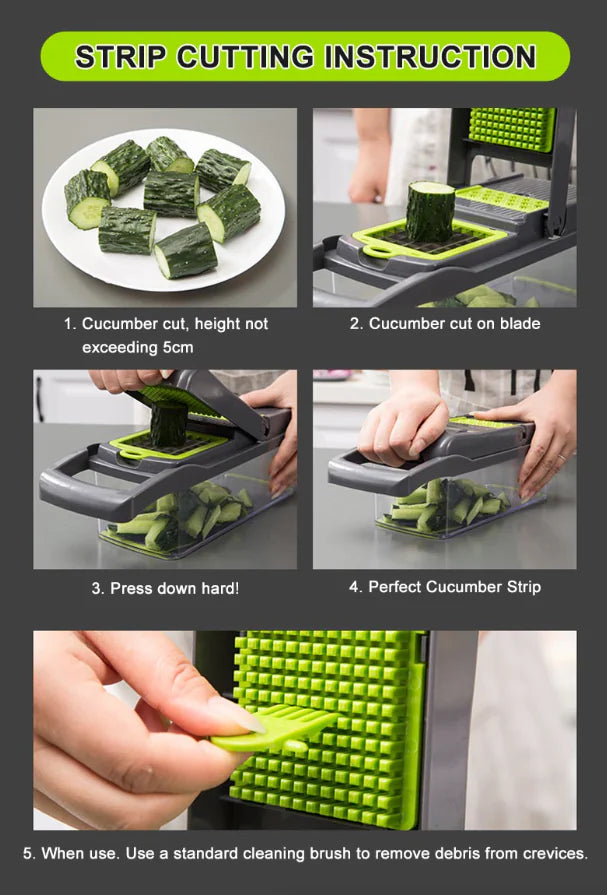 STRIP CUTTING INSTRUCTION

1. Cucumber cut, height not exceeding 5cm

2. Cucumber cut on blade

3. Press down hard!

4. Perfect Cucumber Strip

5. When use. Use a standard cleaning brush to remove debris from crevices.